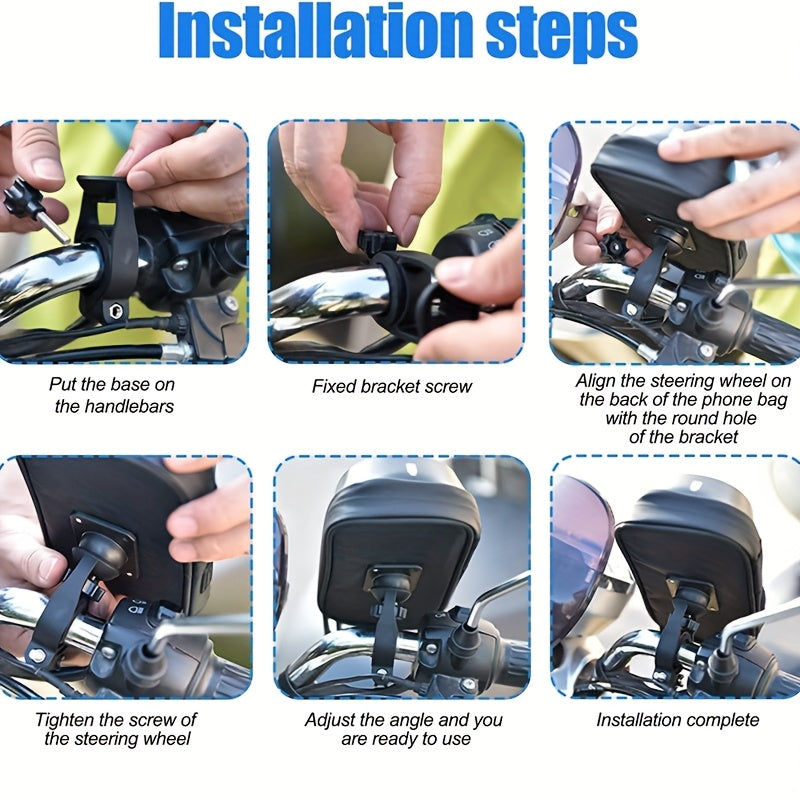 Installation steps

Put the base on the handlebars

Fixed bracket screw

Align the steering wheel on the back of the phone bag with the round hole of the bracket

Tighten the screw of the steering wheel

Adjust the angle and you are ready to use

Installation complete