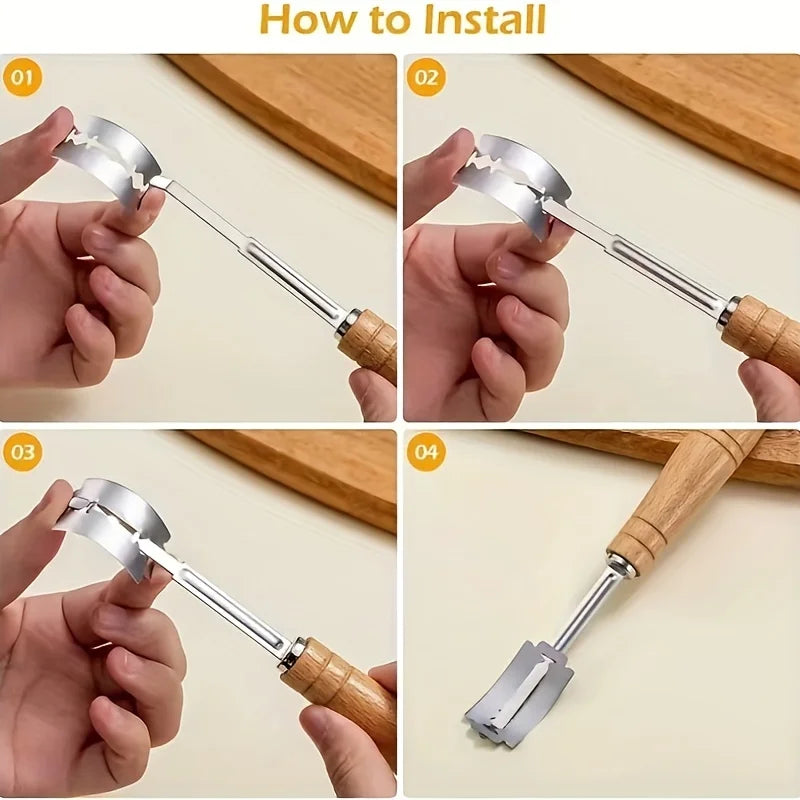 How to Install

01

02

03

04